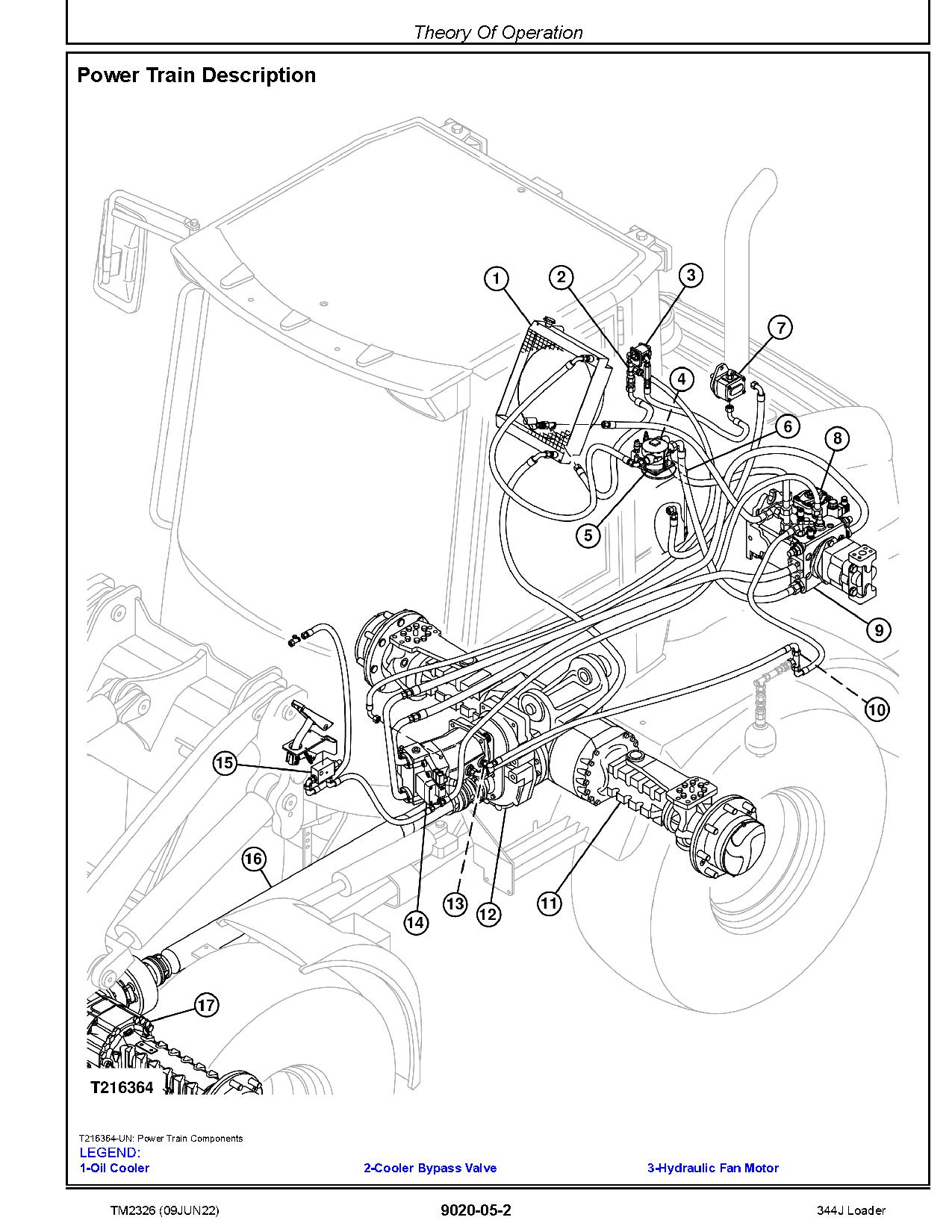 Theory Of Operation

Power Train Description

1
2
3
7
4
6
8
5
9
10
15
16
14
13
12
11
17
T216364

T216364-UN: Power Train Components
LEGEND:
1-Oil Cooler
2-Cooler Bypass Valve
3-Hydraulic Fan Motor

TM2326 (09JUN22)
9020-05-2
344J Loader