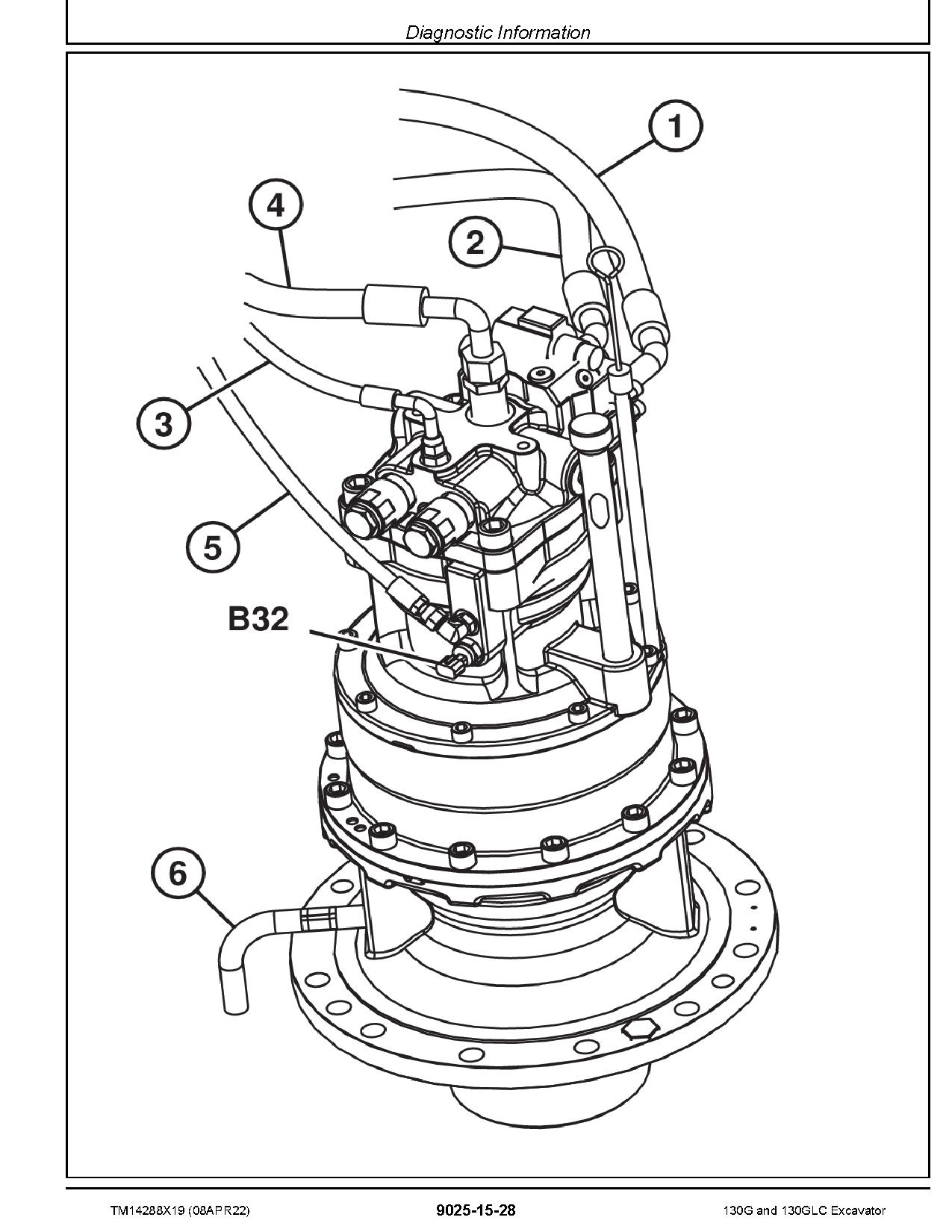 Diagnostic Information

1

4

2

3

5

B32

6

TM14288X19 (08APR22)

9025-15-28

130G and 130GLC Excavator