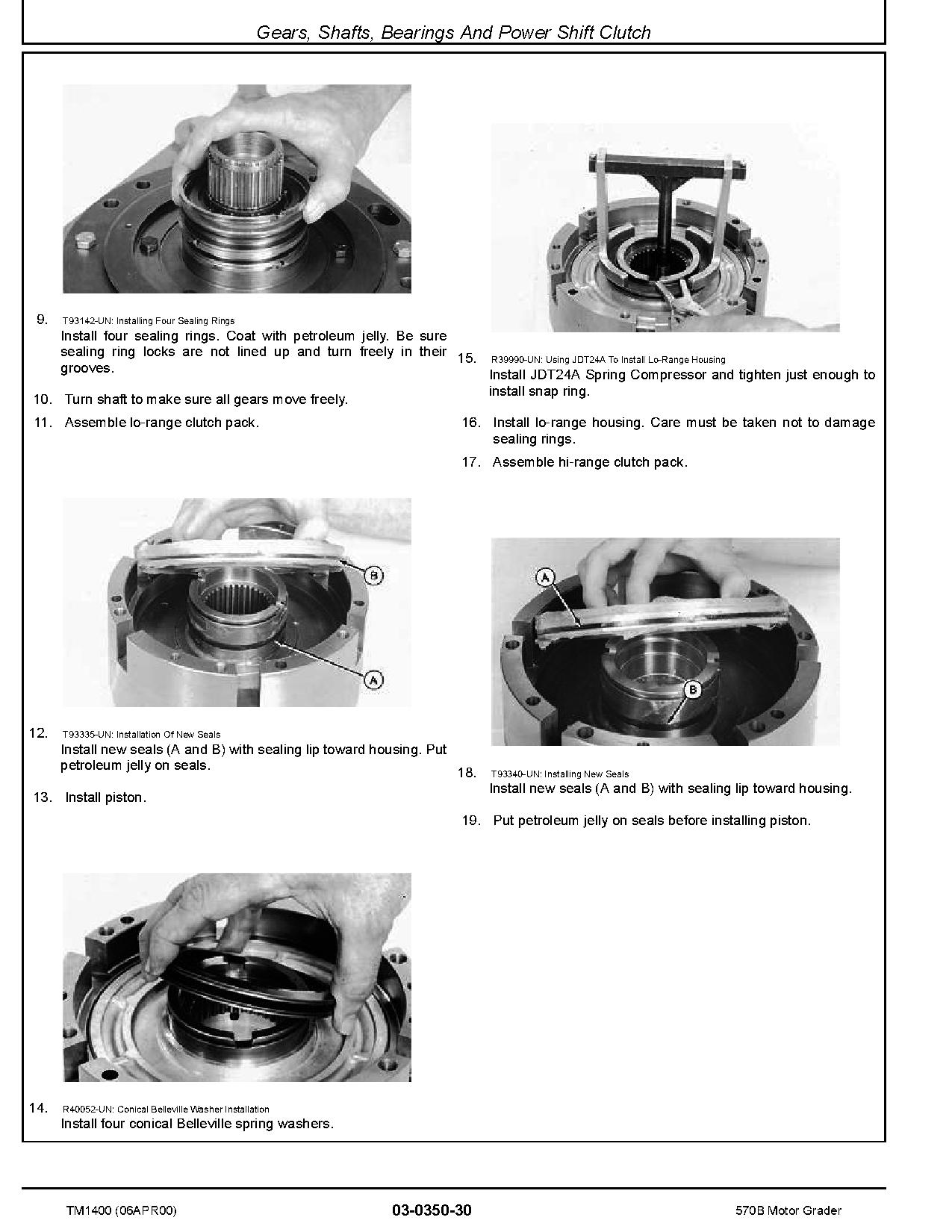 Gears, Shafts, Bearings And Power Shift Clutch

9. T93142-UN: Installing Four Sealing Rings
Install four sealing rings. Coat with petroleum jelly. Be sure sealing ring locks are not lined up and turn freely in their grooves.

10. Turn shaft to make sure all gears move freely.

11. Assemble lo-range clutch pack.

B

A

12. T93335-UN: Installation Of New Seals
Install new seals (A and B) with sealing lip toward housing. Put petroleum jelly on seals.

13. Install piston.

14. R40052-UN: Conical Belleville Washer Installation
Install four conical Belleville spring washers.

15. R39990-UN: Using JDT24A To Install Lo-Range Housing
Install JDT24A Spring Compressor and tighten just enough to install snap ring.

16. Install lo-range housing. Care must be taken not to damage sealing rings.

17. Assemble hi-range clutch pack.

A

B

18. T93340-UN: Installing New Seals
Install new seals (A and B) with sealing lip toward housing.

19. Put petroleum jelly on seals before installing piston.

TM1400 (06APR00)
03-0350-30
570B Motor Grader