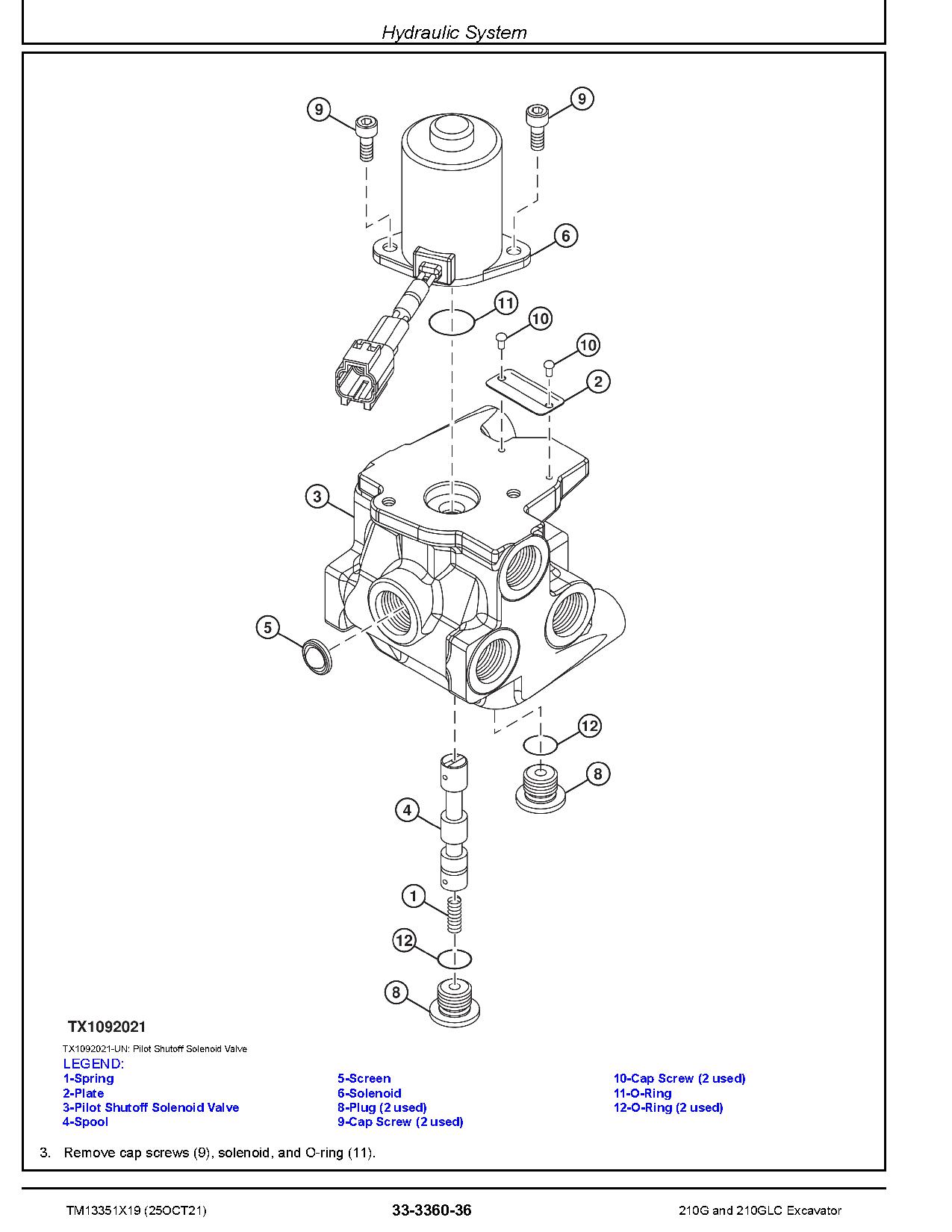 Hydraulic System

9
9
6
11
10
10
2
3
5
12
8
4
1
12
8

TX1092021

TX1092021-UN: Pilot Shutoff Solenoid Valve

LEGEND:
1-Spring
2-Plate
3-Pilot Shutoff Solenoid Valve
4-Spool

5-Screen
6-Solenoid
8-Plug (2 used)
9-Cap Screw (2 used)

10-Cap Screw (2 used)
11-O-Ring
12-O-Ring (2 used)

3. Remove cap screws (9), solenoid, and O-ring (11).

TM13351X19 (25OCT21)
33-3360-36
210G and 210GLC Excavator